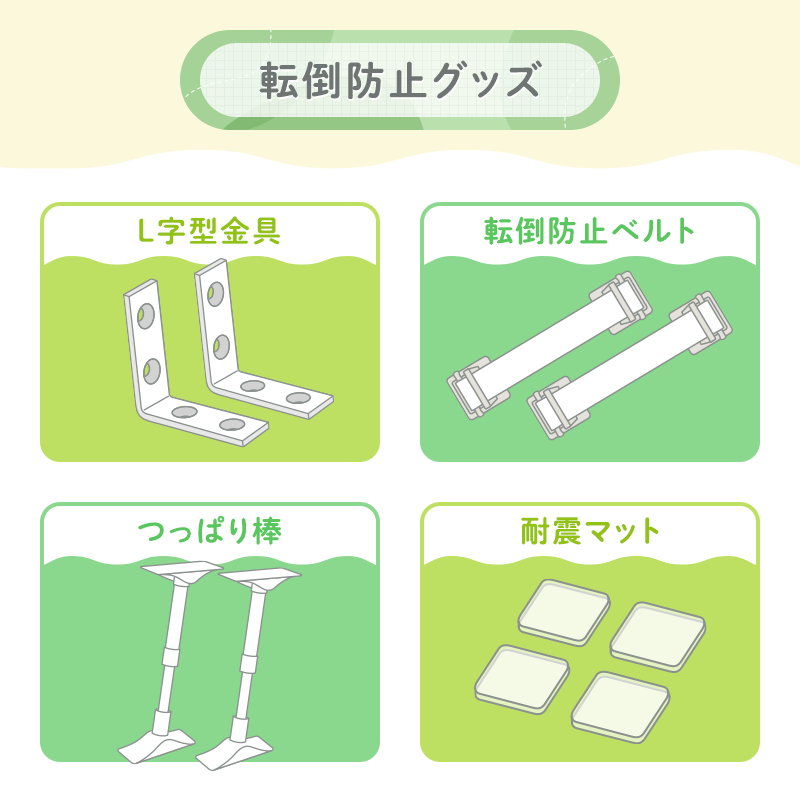 転倒防止グッズ

L字型金具

転倒防止ベルト

つっぱり棒

耐震マット