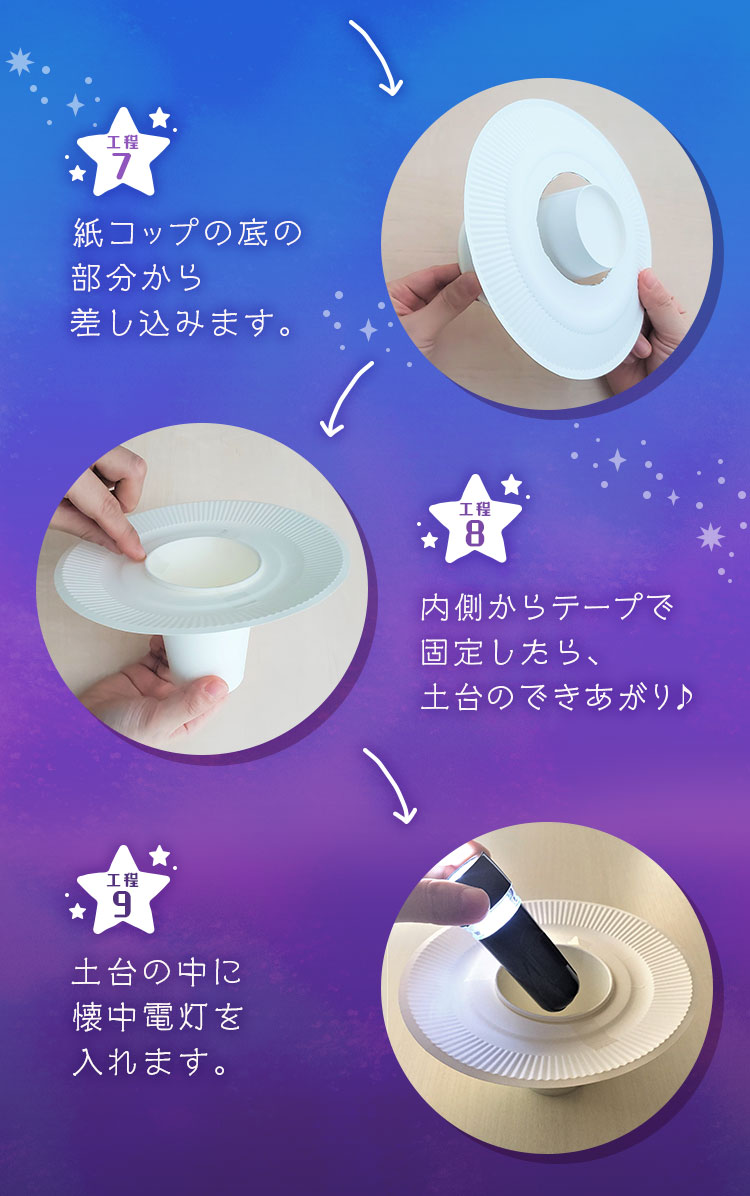 工程
7

紙コップの底の部分から差し込みます。

工程
8

内側からテープで固定したら、土台のできあがり♪

工程
9

土台の中に懐中電灯を入れます。