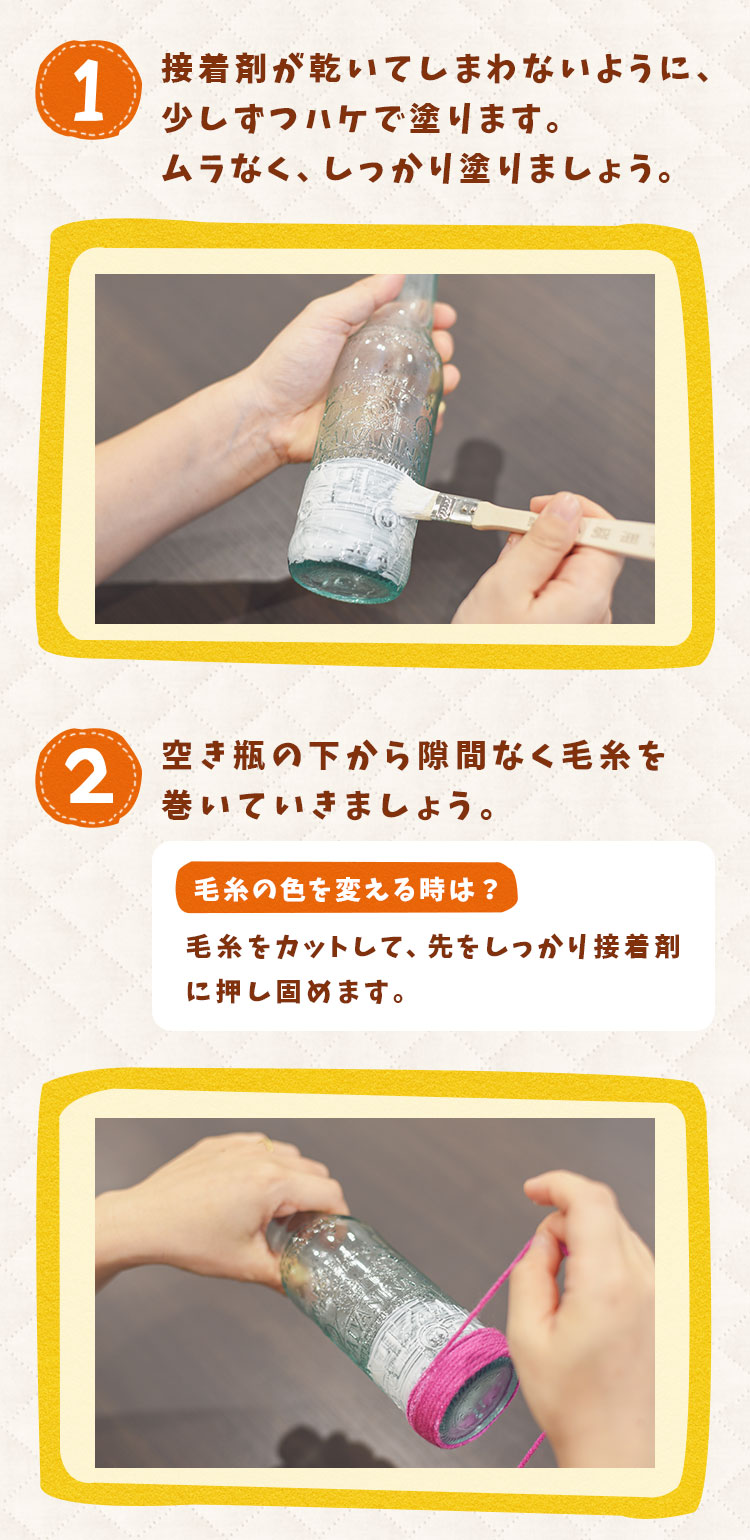 1

接着剤が乾いてしまわないように、少しずつハケで塗ります。ムラなく、しっかり塗りましょう。

2

空き瓶の下から隙間なく毛糸を巻いていきましょう。

毛糸の色を変える時は？

毛糸をカットして、先をしっかり接着剤に押し固めます。