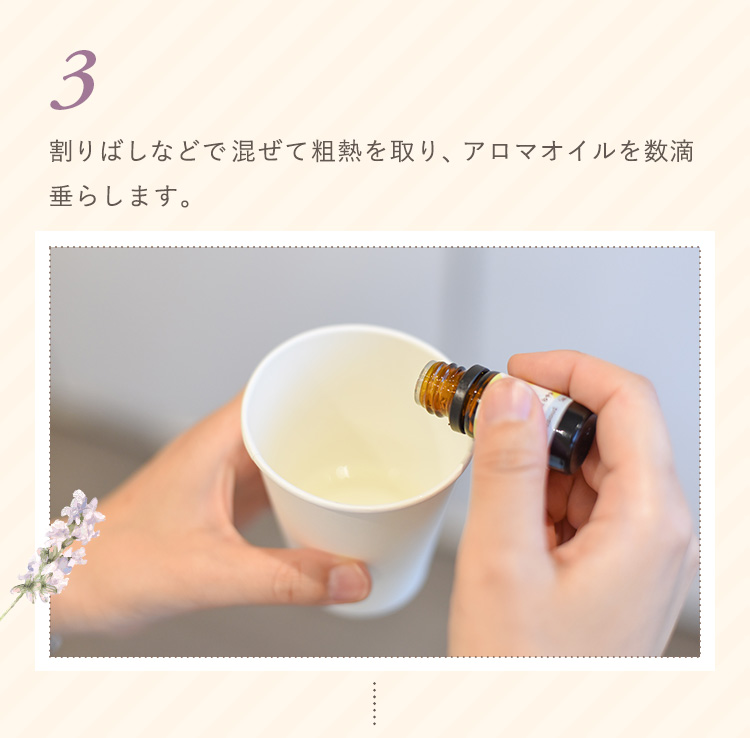 3

割りばしなどで混ぜて粗熱を取り、アロマオイルを数滴垂らします。